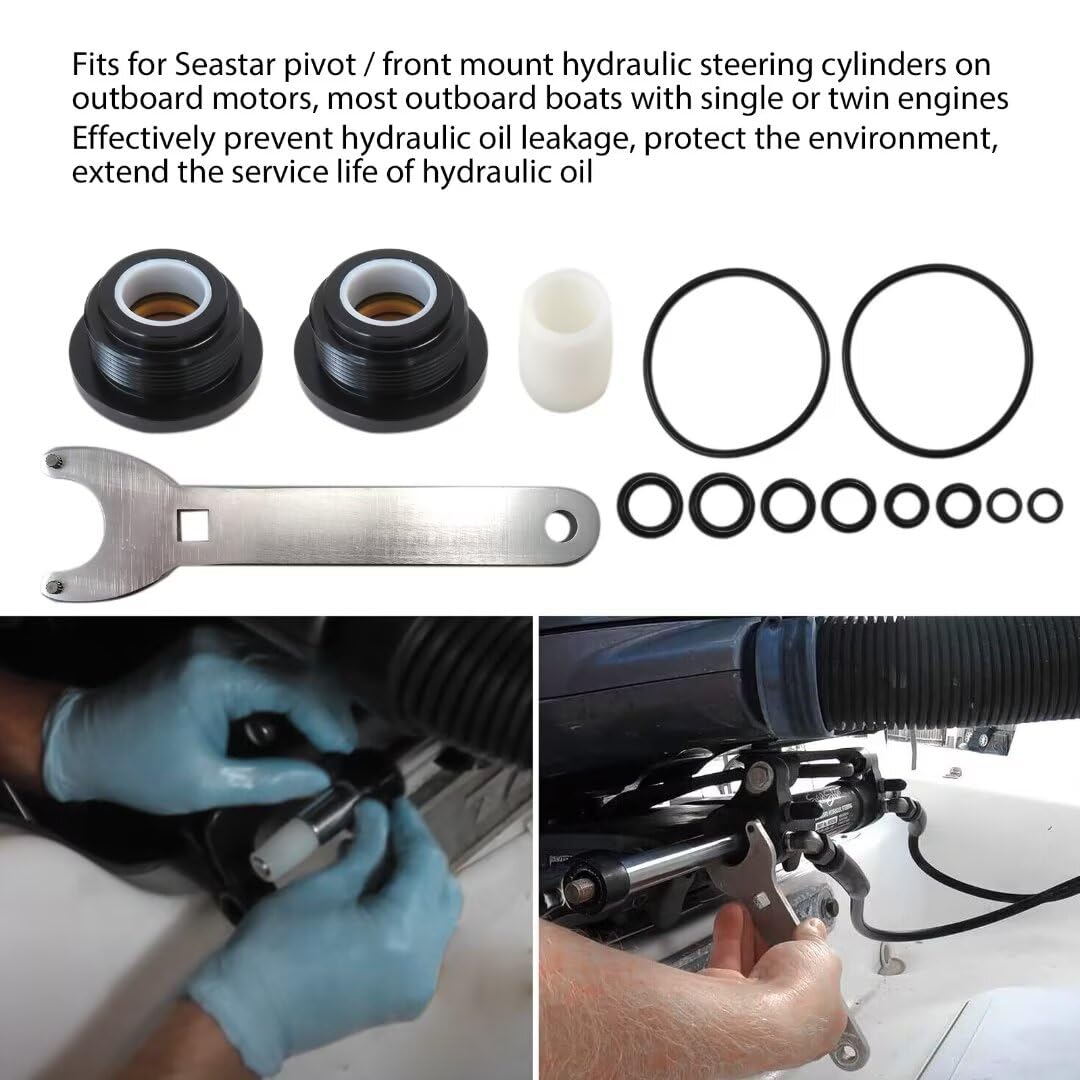 Fits for Seastar pivot / front mount hydraulic steering cylinders on outboard motors, most outboard boats with single or twin engines
Effectively prevent hydraulic oil leakage, protect the environment, extend the service life of hydraulic oil